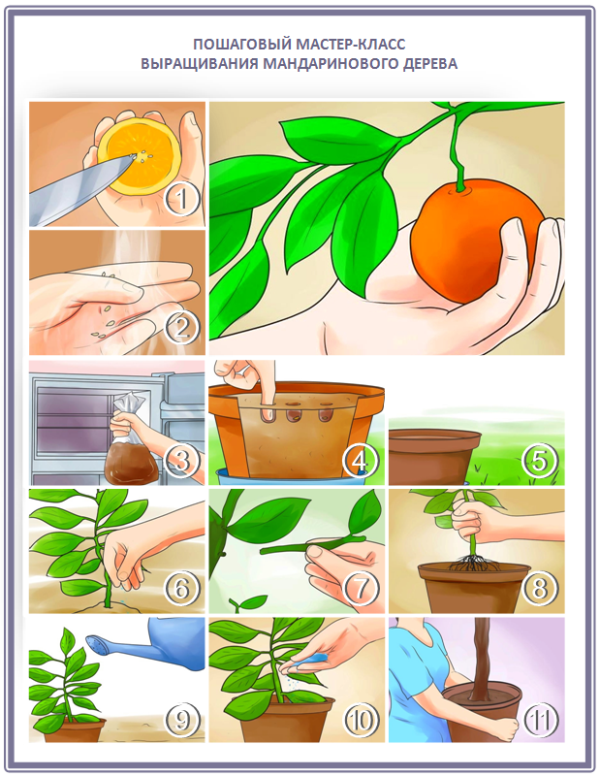 ПОШАГОВЫЙ МАСТЕР-КЛАСС
ВЫРАЩИВАНИЯ МАНДАРИНОВОГО ДЕРЕВА

1

2

3

4

5

6

7

8

9

10

11