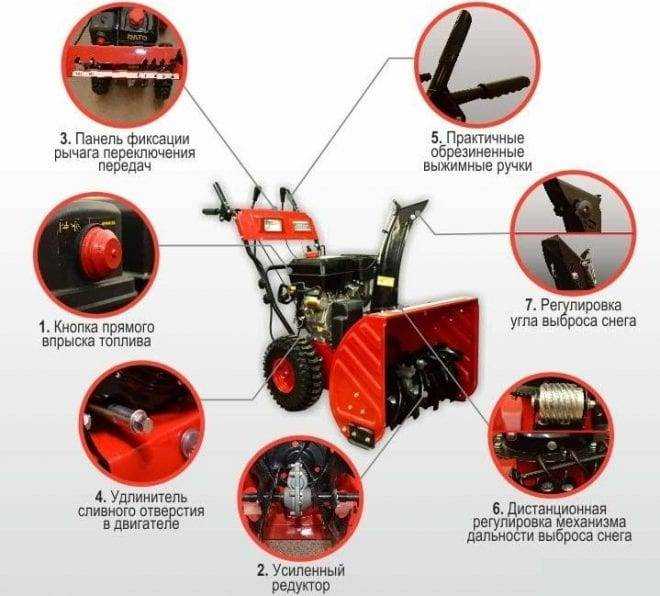 RATO

3. Панель фиксации рычага переключения передач

5. Практичные обрезиненные выжимные ручки

1. Кнопка прямого впрыска топлива

7. Регулировка угла выброса снега

4. Удлинитель сливного отверстия в двигателе

6. Дистанционная регулировка механизма дальности выброса снега

2. Усиленный редуктор