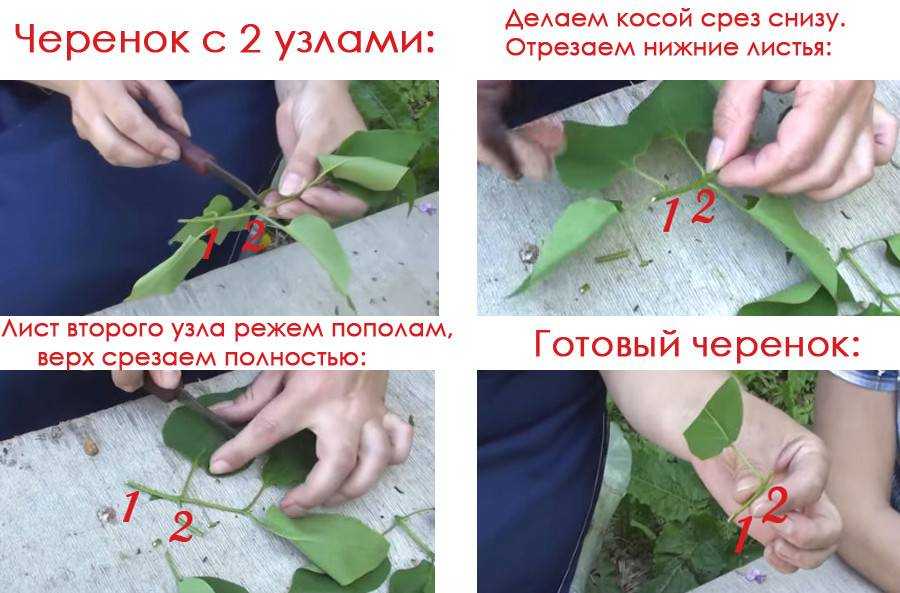 Черенок с 2 узлами:

1 2

Делаем косой срез снизу. Отрезаем нижние листья:

1 2

Лист второго узла режем пополам, верх срезаем полностью:

1 2

Готовый черенок:

1 2