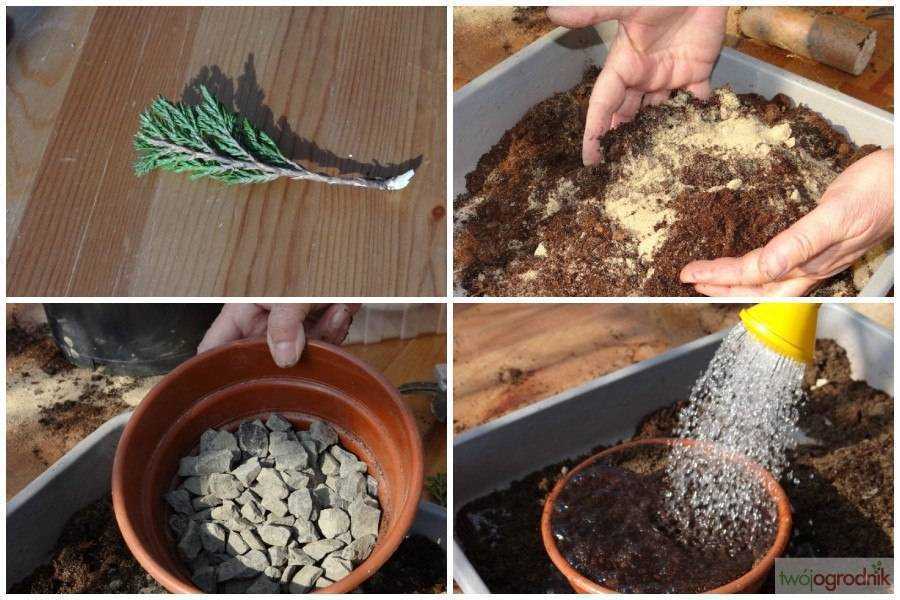 twójogrodnik