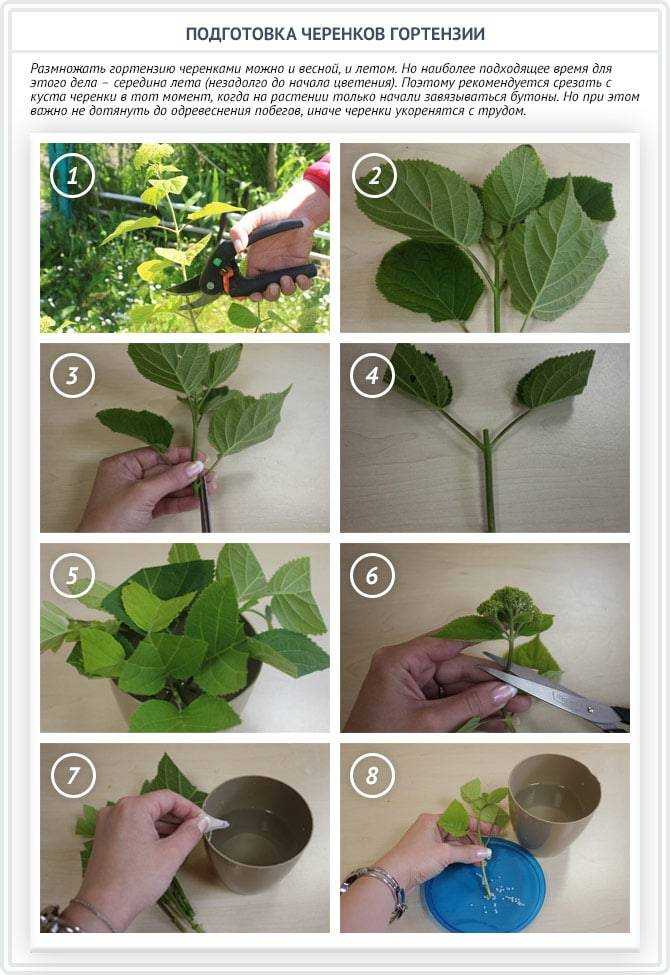 ПОДГОТОВКА ЧЕРЕНКОВ ГОРТЕНЗИИ

Размножать гортензию черенками можно и весной, и летом. Но наиболее подходящее время для этого дела – середина лета (незадолго до начала цветения). Поэтому рекомендуется срезать с куста черенки в тот момент, когда на растении только начали завязываться бутоны. Но при этом важно не дотянуть до одревеснения побегов, иначе черенки укоренятся с трудом.

1

2

3

4

5

6

7

8