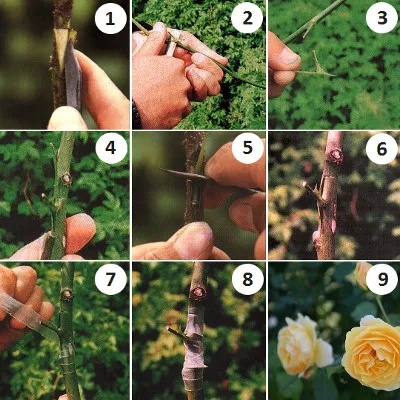 1
2
3
4
5
6
7
8
9