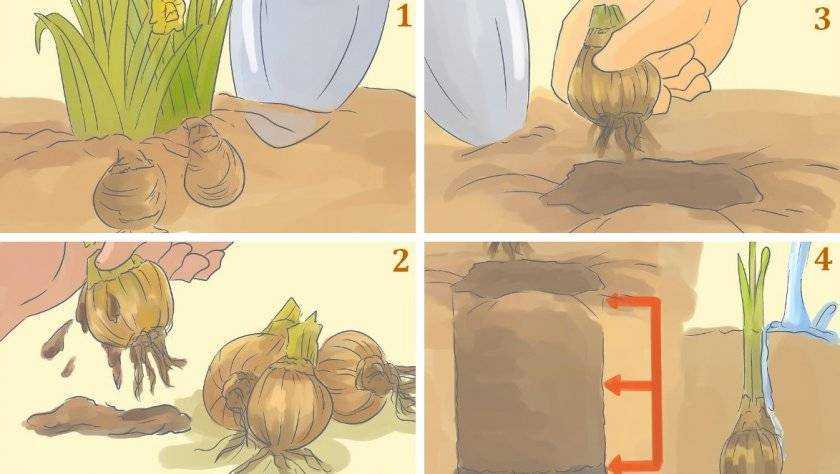 1

3

2

4