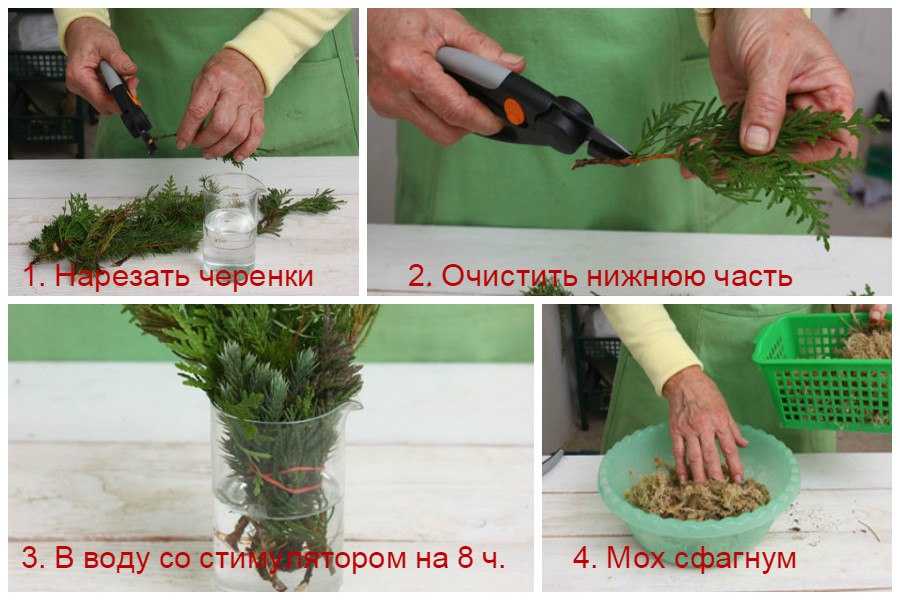 1. Нарезать черенки

2. Очистить нижнюю часть

3. В воду со стимулятором на 8 ч.

4. Мох сфагнум