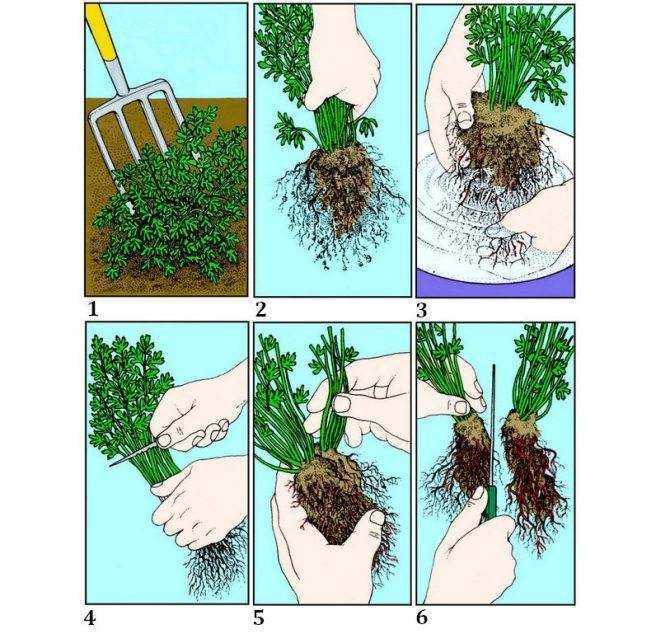 1
2
3
4
5
6